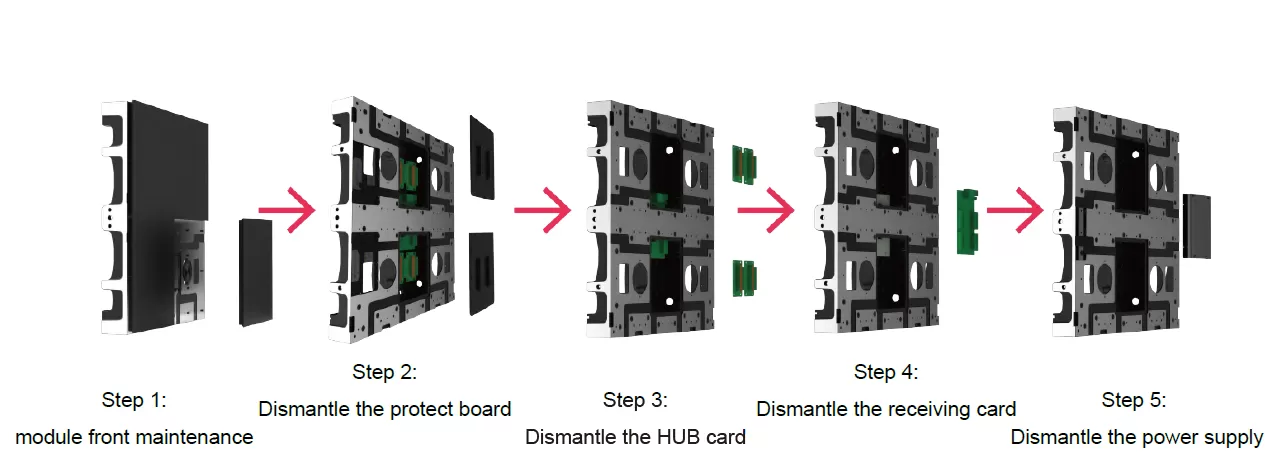 Step 1:
module front maintenance

Step 2:
Dismantle the protect board

Step 3:
Dismantle the HUB card

Step 4:
Dismantle the receiving card

Step 5:
Dismantle the power supply